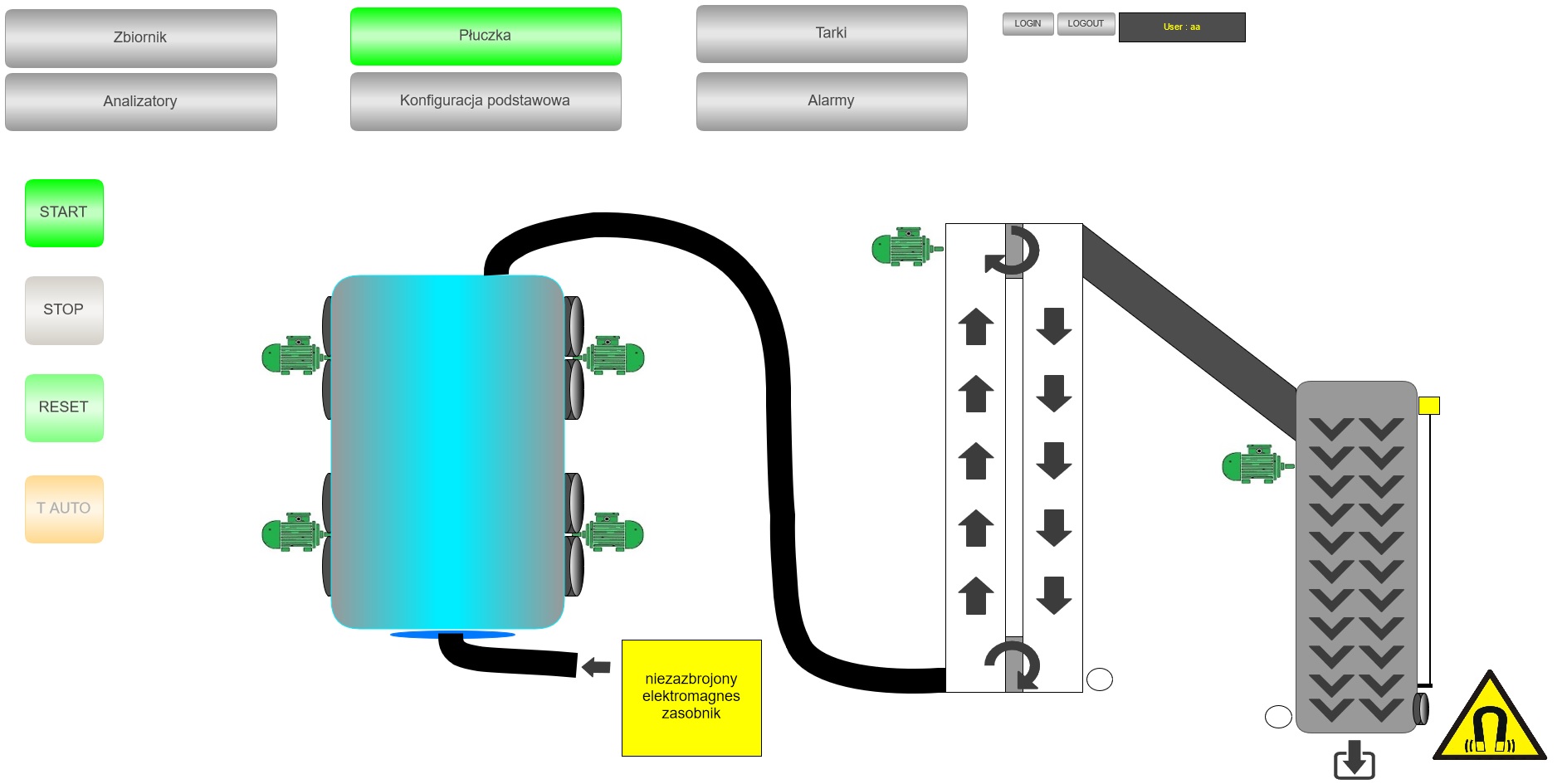 Zbiornik

Płuczka

Tarki

LOGIN

LOGOUT

User : aa

Analizatory

Konfiguracja podstawowa

Alarmy

START

STOP

RESET

T AUTO

niezazbrojony elektromagnes zasobnik